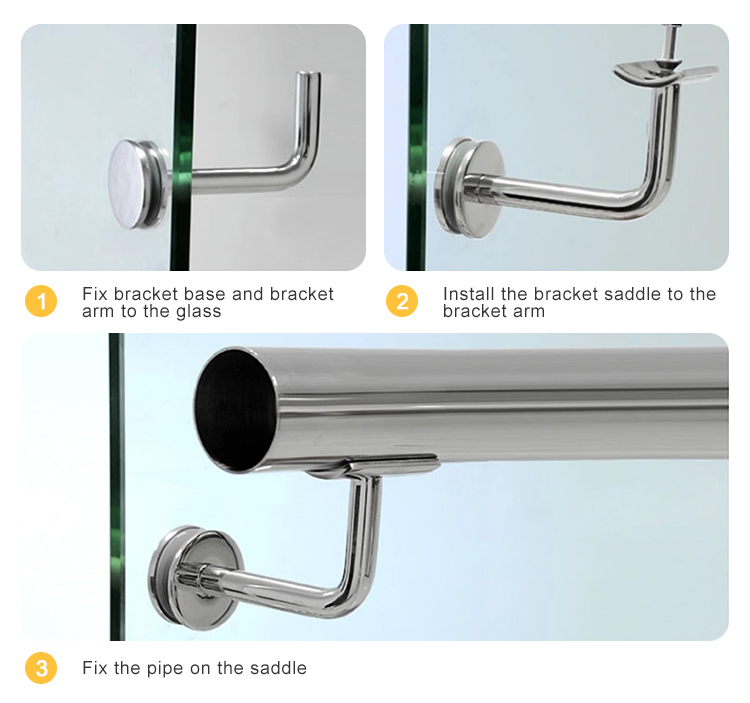 1 Fix bracket base and bracket arm to the glass

2 Install the bracket saddle to the bracket arm

3 Fix the pipe on the saddle